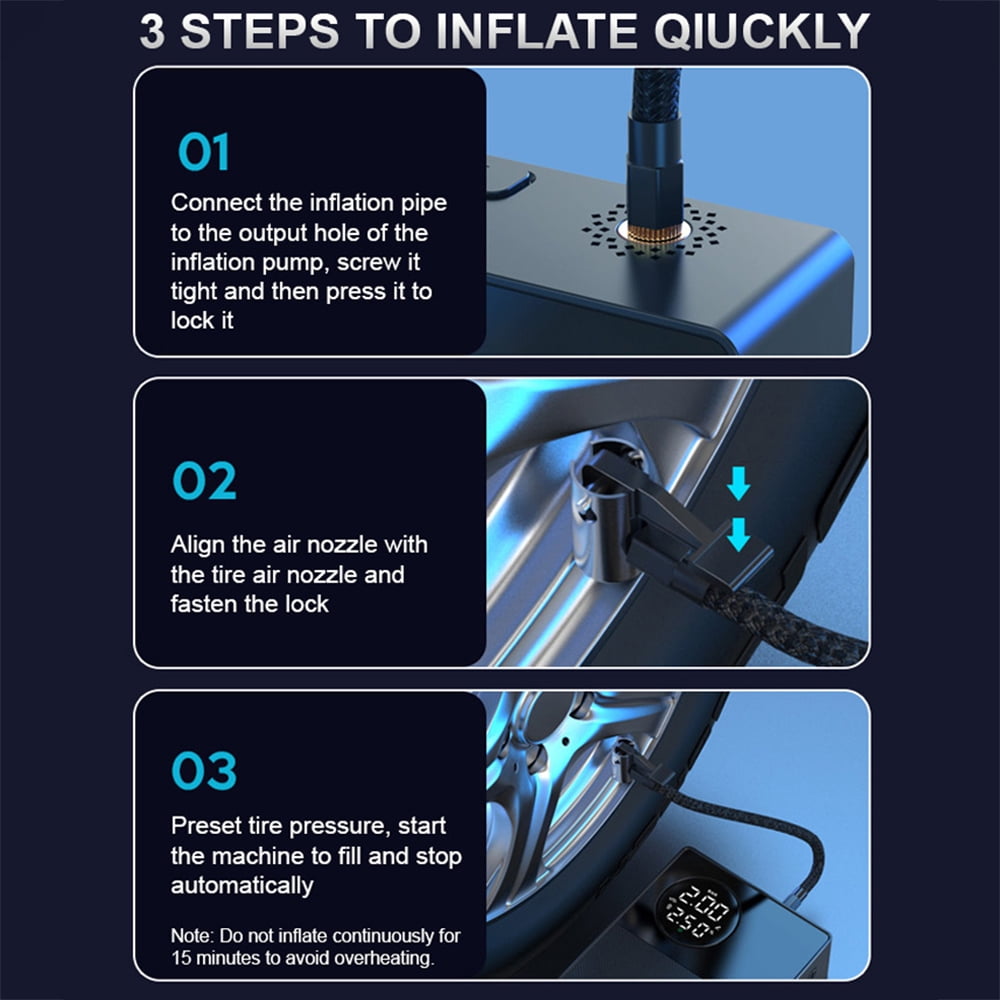 3 STEPS TO INFLATE QIUCKLY

01

Connect the inflation pipe to the output hole of the inflation pump, screw it tight and then press it to lock it

02

Align the air nozzle with the tire air nozzle and fasten the lock

03

Preset tire pressure, start the machine to fill and stop automatically

Note: Do not inflate continuously for 15 minutes to avoid overheating.

2.00
2.50