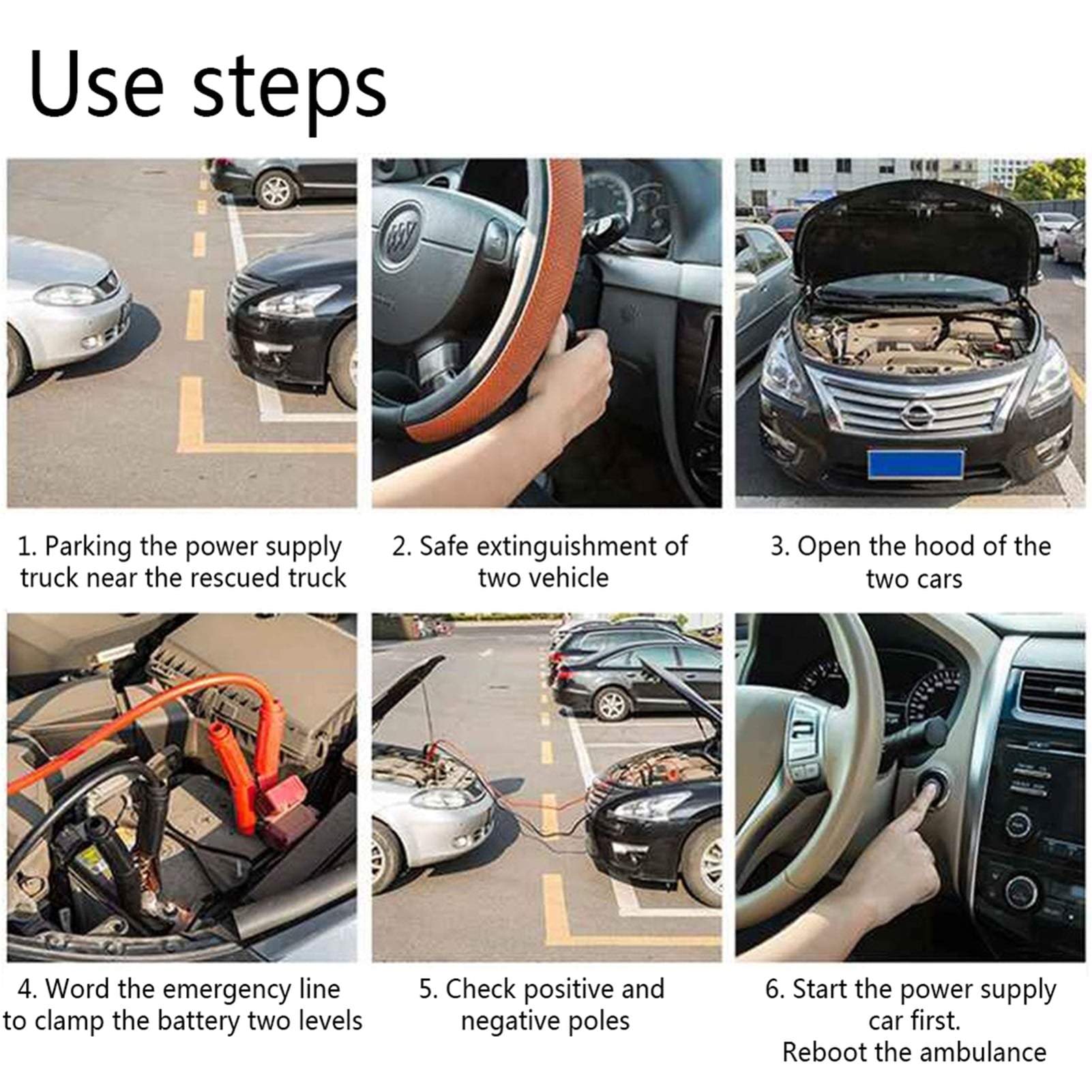 Use steps

1. Parking the power supply truck near the rescued truck

2. Safe extinguishment of two vehicle

3. Open the hood of the two cars

4. Word the emergency line to clamp the battery two levels

5. Check positive and negative poles

6. Start the power supply car first.
Reboot the ambulance