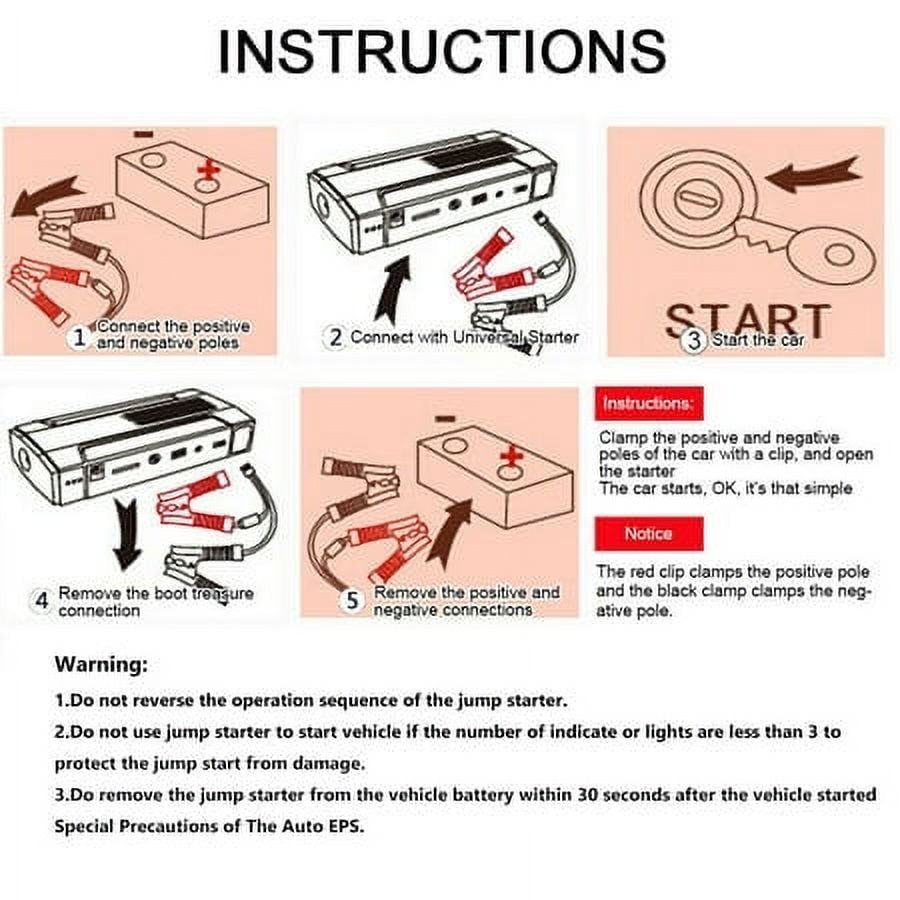 INSTRUCTIONS

1 Connect the positive and negative poles

2 Connect with Universal Starter

START

3 Start the car

4 Remove the boot treasure connection

5 Remove the positive and negative connections

Instructions:

Clamp the positive and negative poles of the car with a clip, and open the starter
The car starts, OK, it's that simple

Notice

The red clip clamps the positive pole and the black clamp clamps the negative pole.

Warning:

1.Do not reverse the operation sequence of the jump starter.

2.Do not use jump starter to start vehicle if the number of indicate or lights are less than 3 to protect the jump start from damage.

3.Do remove the jump starter from the vehicle battery within 30 seconds after the vehicle started Special Precautions of The Auto EPS.