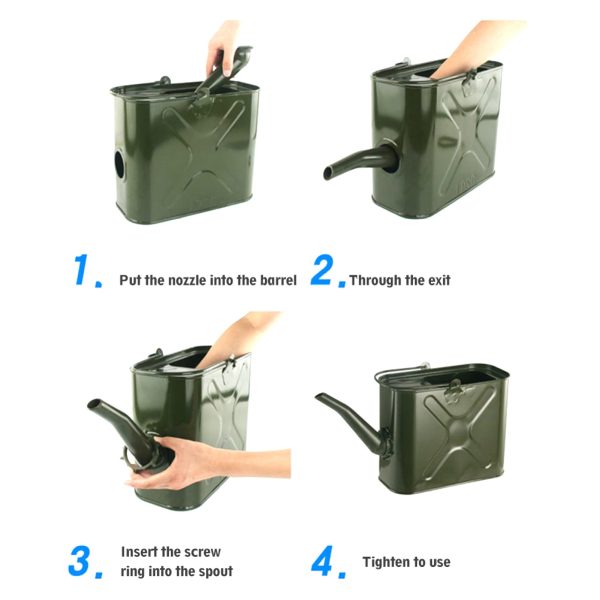 1. Put the nozzle into the barrel

2. Through the exit

3. Insert the screw ring into the spout

4. Tighten to use